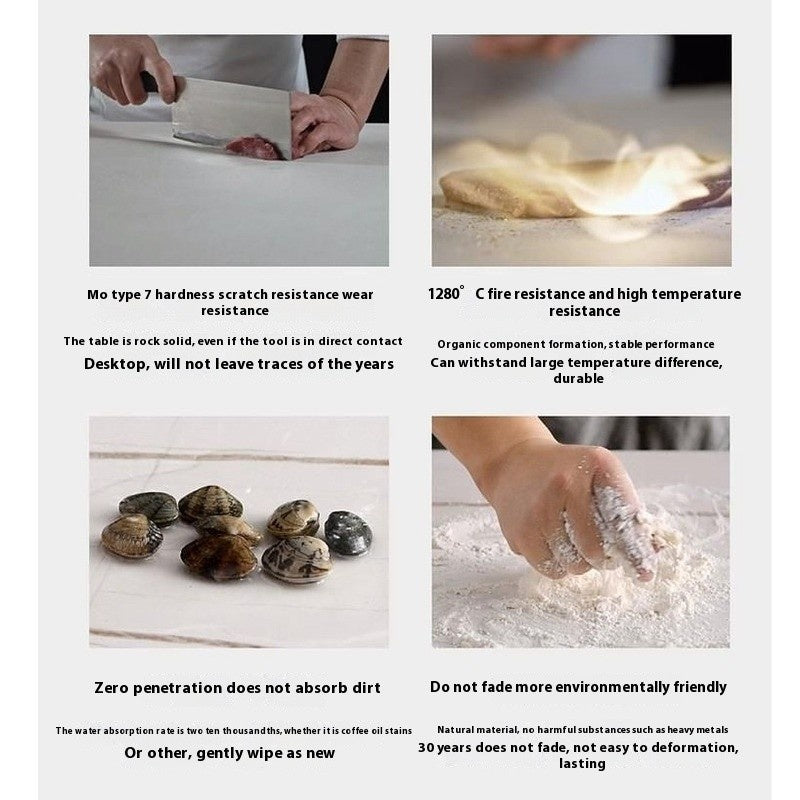 Mo type 7 hardness scratch resistance wear resistance

The table is rock solid, even if the tool is in direct contact

Desktop, will not leave traces of the years

1280° C fire resistance and high temperature resistance

Organic component formation, stable performance

Can withstand large temperature difference, durable

Zero penetration does not absorb dirt

The water absorption rate is two ten thousandths, whether it is coffee oil stains

Or other, gently wipe as new

Do not fade more environmentally friendly

Natural material, no harmful substances such as heavy metals

30 years does not fade, not easy to deformation, lasting