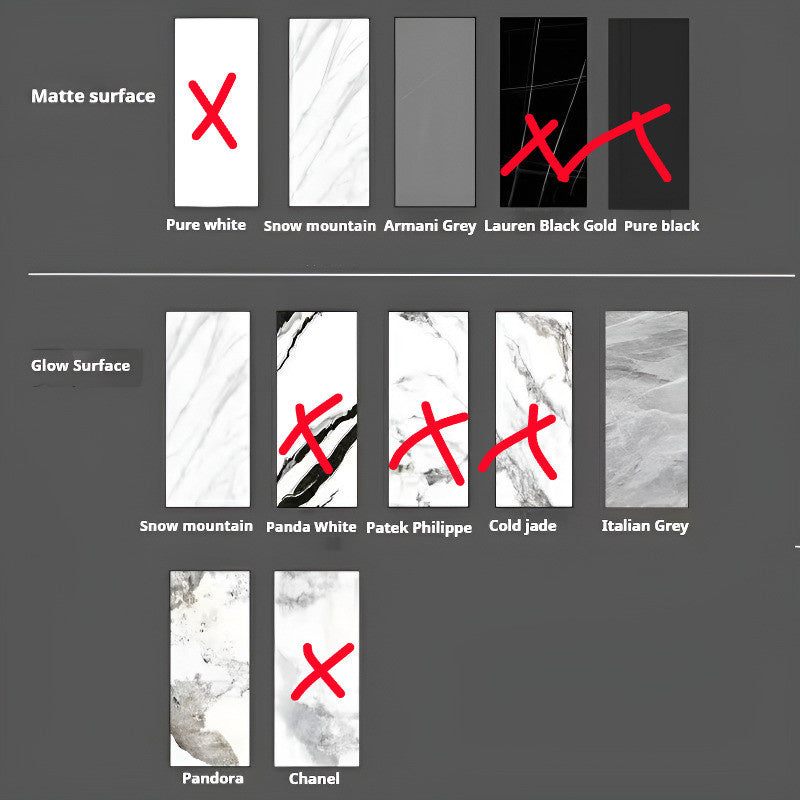 Matte surface

Pure white

Snow mountain

Armani Grey

Lauren Black Gold

Pure black

Glow Surface

Snow mountain

Panda White

Patek Philippe

Cold jade

Italian Grey

Pandora

Chanel