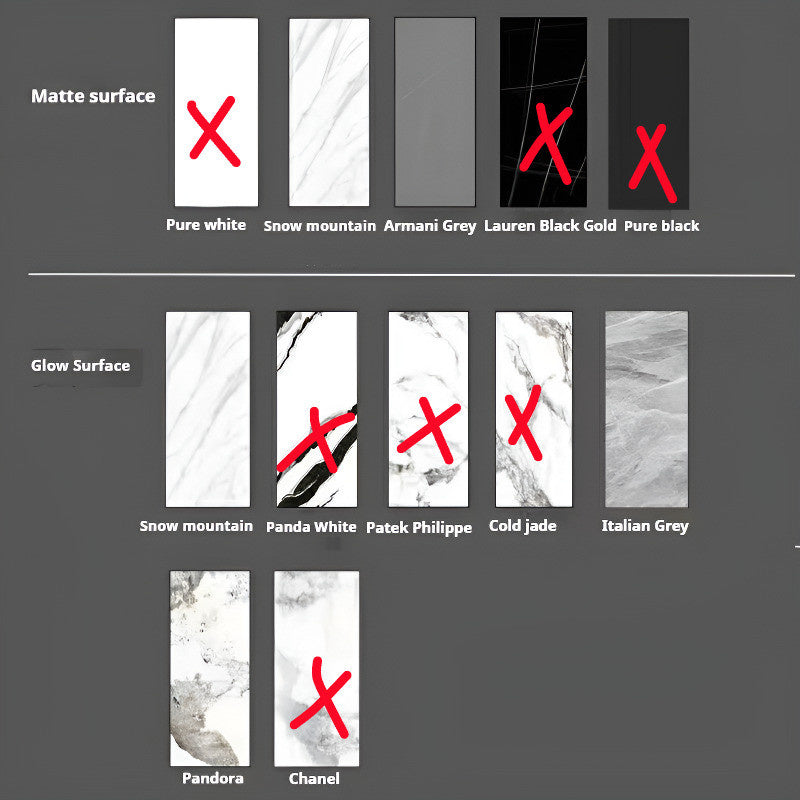 Matte surface

Pure white
Snow mountain
Armani Grey
Lauren Black Gold
Pure black

Glow Surface

Snow mountain
Panda White
Patek Philippe
Cold jade
Italian Grey

Pandora
Chanel